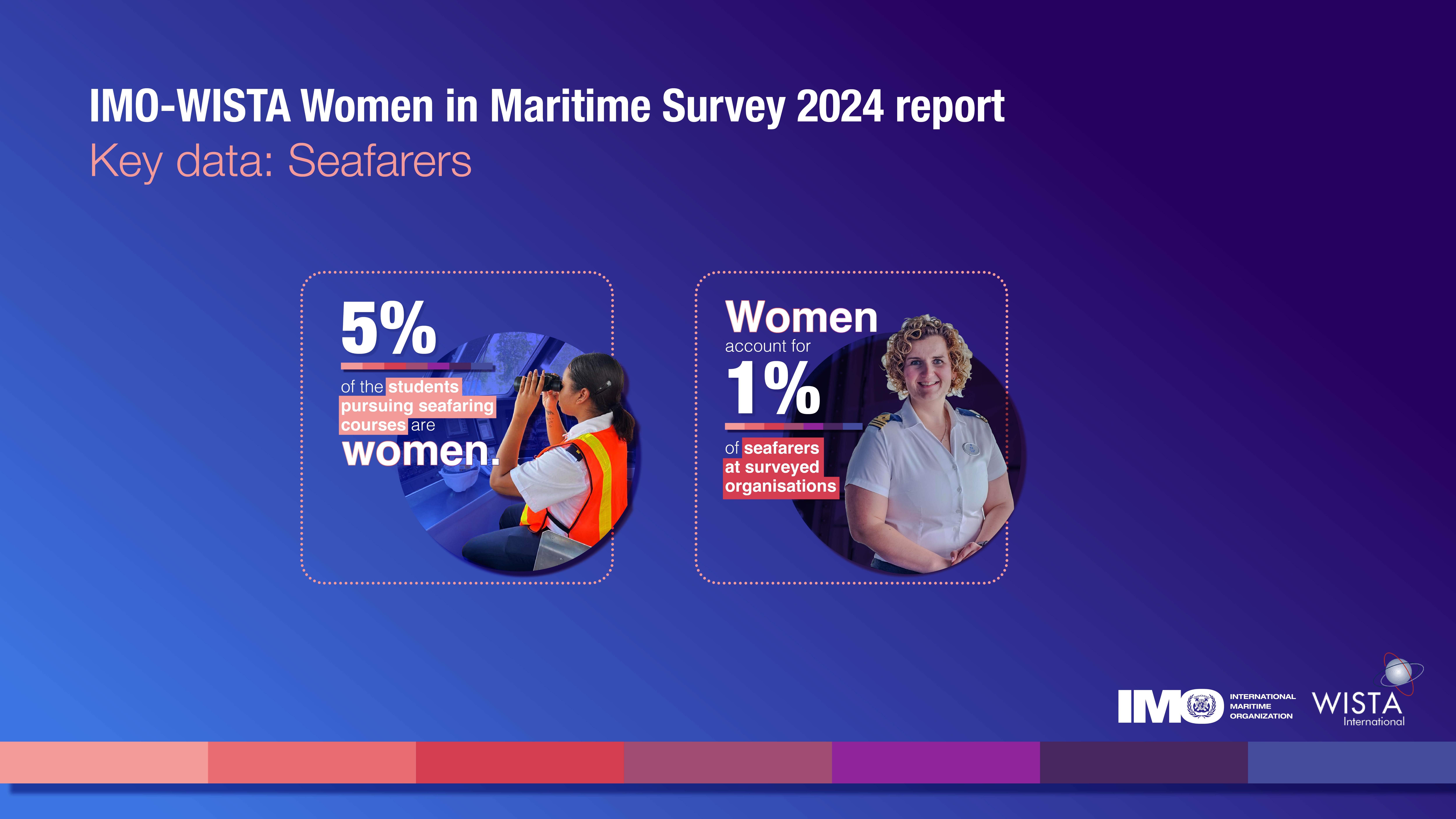 IMO-WISTA Women in Maritime Survey 2024 report
Key data: Seafarers

5%
of the students pursuing seafaring courses are women.

Women
account for
1%
of seafarers at surveyed organisations

IMO INTERNATIONAL MARITIME ORGANIZATION
WISTA International